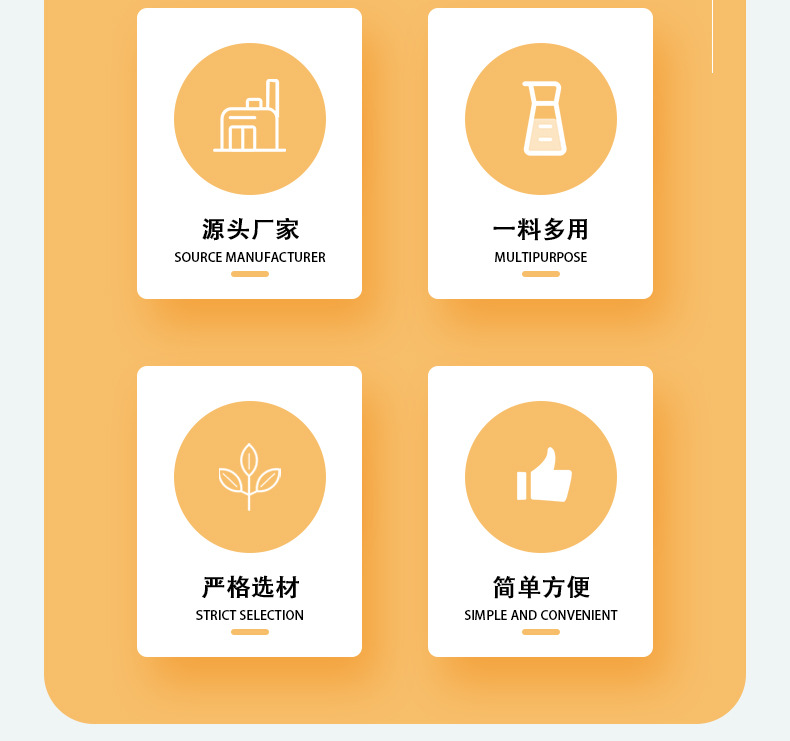 源头厂家
SOURCE MANUFACTURER

一料多用
MULTIPURPOSE

严格选材
STRICT SELECTION

简单方便
SIMPLE AND CONVENIENT