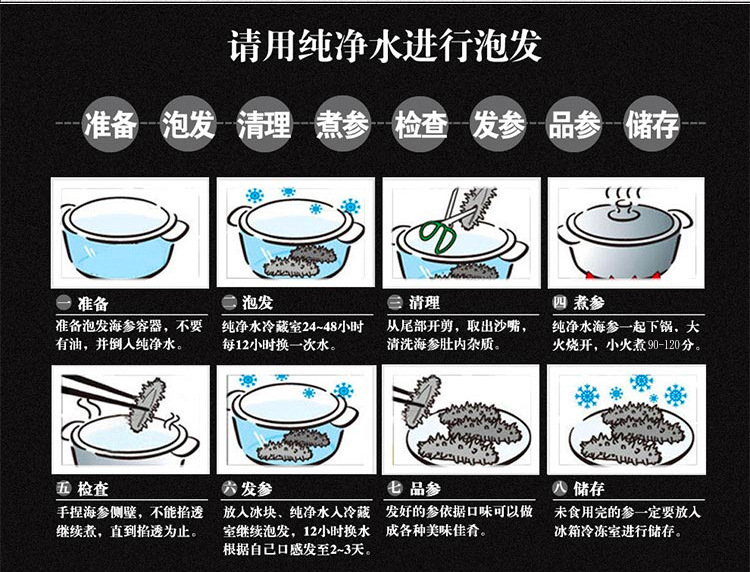 请用纯净水进行泡发

准备 泡发 清理 煮参 检查 发参 品参 储存

一 准备
准备泡发海参容器，不要有油，并倒入纯净水。

二 泡发
纯净水冷藏室24~48小时每12小时换一次水。

三 清理
从尾部开剪，取出沙嘴，清洗海参肚内杂质。

四 煮参
纯净水海参一起下锅，大火烧开，小火煮90-120分。

五 检查
手捏海参侧壁，不能掐透继续煮，直到掐透为止。

六 发参
放入冰块、纯净水入冷藏室继续泡发，12小时换水根据自己口感发至2~3天。

七 品参
发好的参依据口味可以做成各种美味佳肴。

八 储存
未食用完的参一定要放入冰箱冷冻室进行储存。